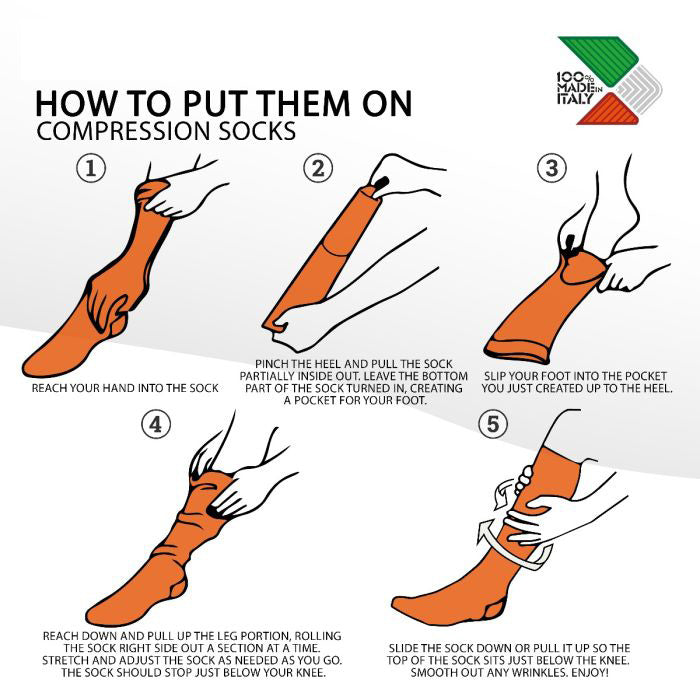 100% MADE IN ITALY

HOW TO PUT THEM ON
COMPRESSION SOCKS

1
REACH YOUR HAND INTO THE SOCK

2
PINCH THE HEEL AND PULL THE SOCK PARTIALLY INSIDE OUT. LEAVE THE BOTTOM PART OF THE SOCK TURNED IN, CREATING A POCKET FOR YOUR FOOT.

3
SLIP YOUR FOOT INTO THE POCKET YOU JUST CREATED UP TO THE HEEL.

4
REACH DOWN AND PULL UP THE LEG PORTION, ROLLING THE SOCK RIGHT SIDE OUT A SECTION AT A TIME. STRETCH AND ADJUST THE SOCK AS NEEDED AS YOU GO. THE SOCK SHOULD STOP JUST BELOW YOUR KNEE.

5
SLIDE THE SOCK DOWN OR PULL IT UP SO THE TOP OF THE SOCK SITS JUST BELOW THE KNEE. SMOOTH OUT ANY WRINKLES. ENJOY!